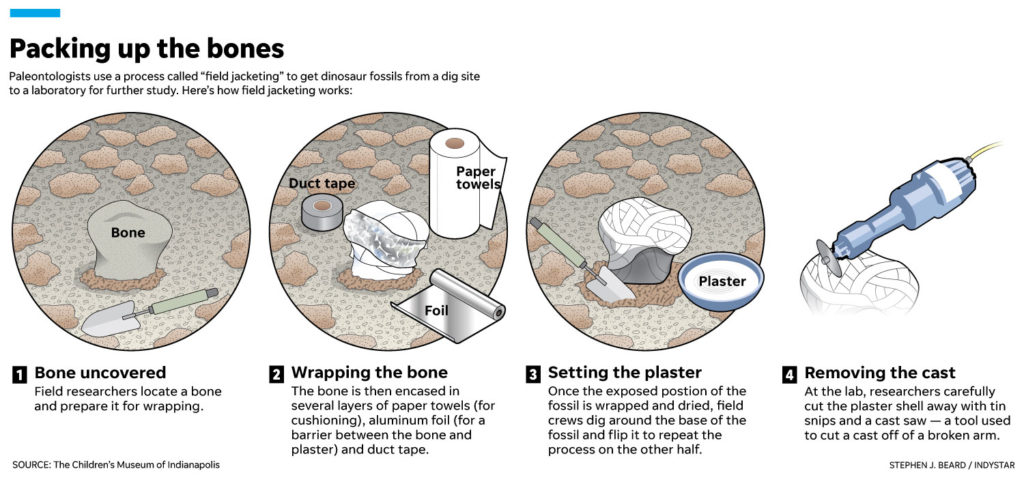 Packing up the bones

Paleontologists use a process called "field jacketing" to get dinosaur fossils from a dig site to a laboratory for further study. Here's how field jacketing works:

Bone

Duct tape

Paper towels

Foil

Plaster

1 Bone uncovered
Field researchers locate a bone and prepare it for wrapping.

2 Wrapping the bone
The bone is then encased in several layers of paper towels (for cushioning), aluminum foil (for a barrier between the bone and plaster) and duct tape.

3 Setting the plaster
Once the exposed postion of the fossil is wrapped and dried, field crews dig around the base of the fossil and flip it to repeat the process on the other half.

4 Removing the cast
At the lab, researchers carefully cut the plaster shell away with tin snips and a cast saw — a tool used to cut a cast off of a broken arm.

SOURCE: The Children's Museum of Indianapolis

STEPHEN J. BEARD / INDYSTAR